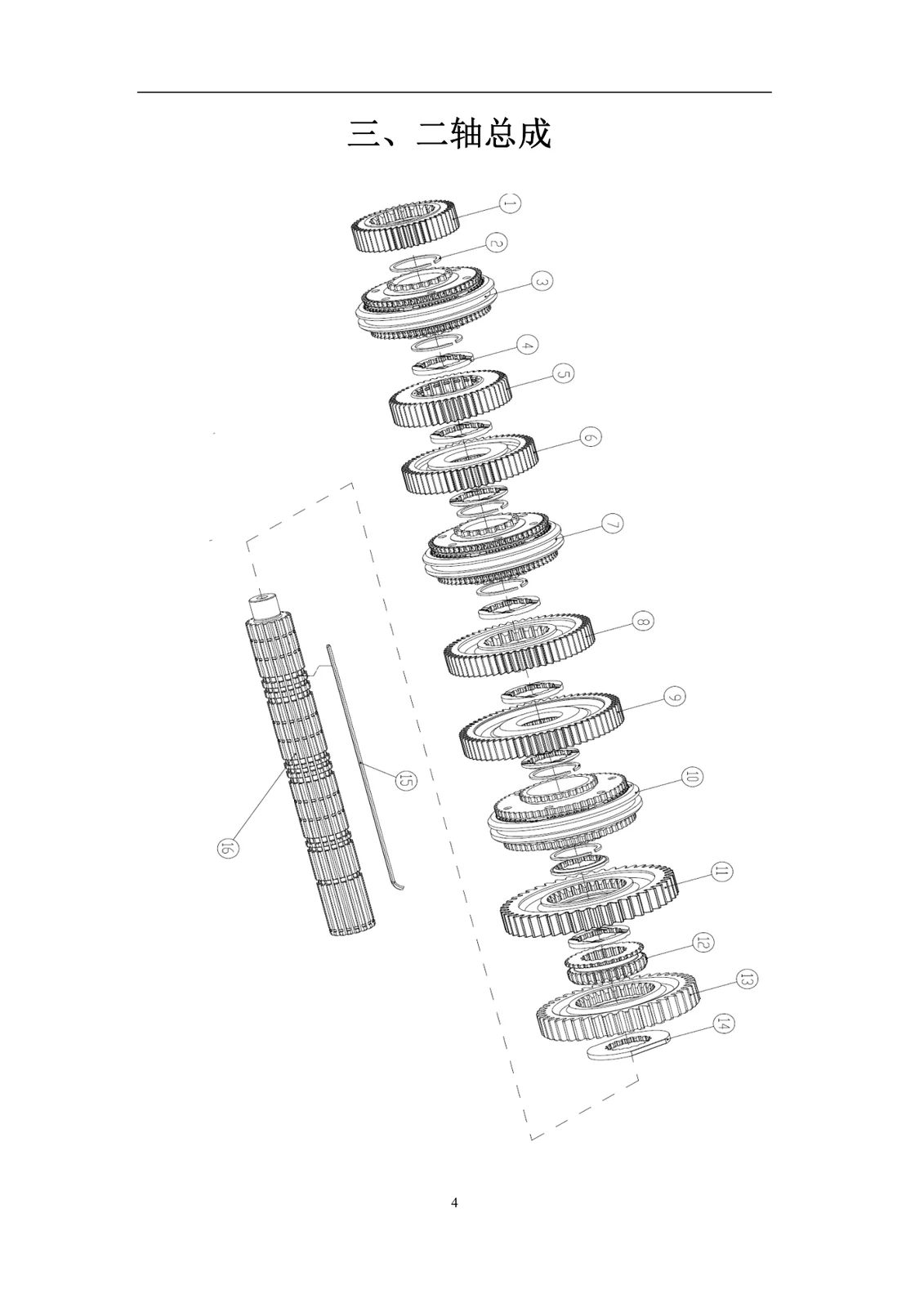 三、二轴总成

1
2
3
4
5
6
7
8
9
10
11
12
13
14
15
16

4